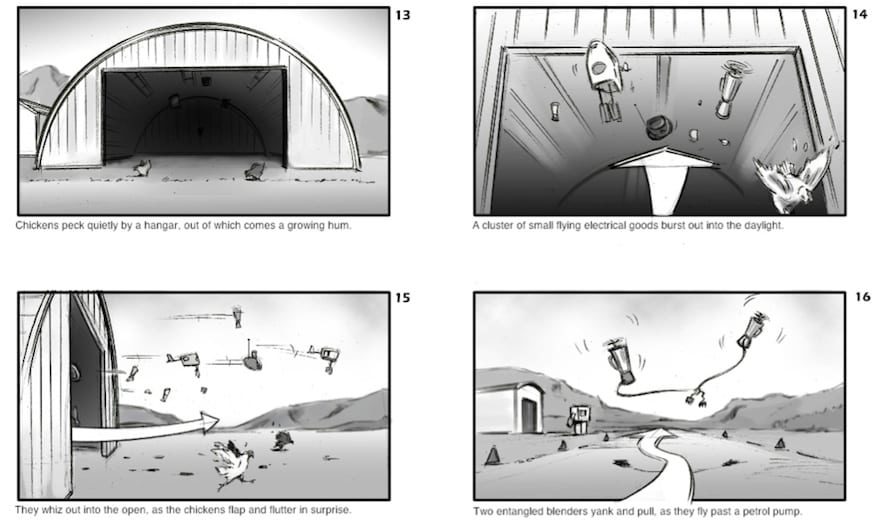 13

Chickens peck quietly by a hangar, out of which comes a growing hum.

14

A cluster of small flying electrical goods burst out into the daylight.

15

They whiz out into the open, as the chickens flap and flutter in surprise.

16

Two entangled blenders yank and pull, as they fly past a petrol pump.